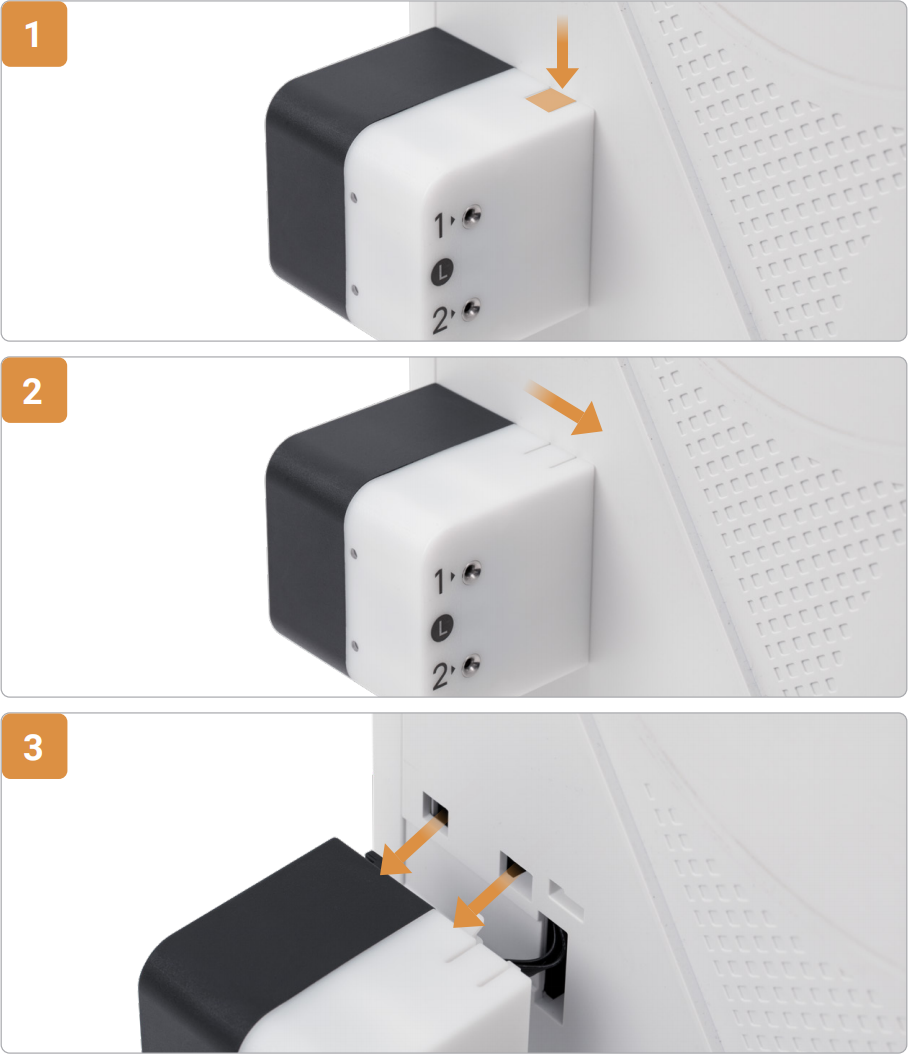 1

1

L

2

2

1

L

2

3