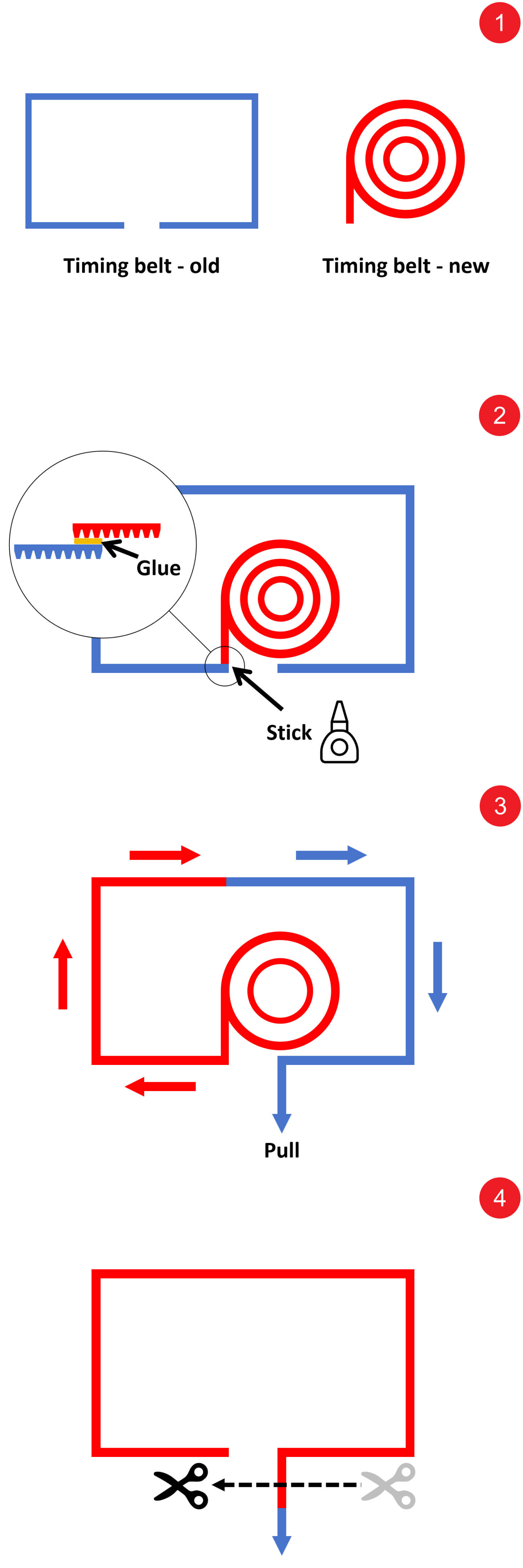 1

Timing belt - old

Timing belt - new

2

Glue

Stick

3

Pull

4