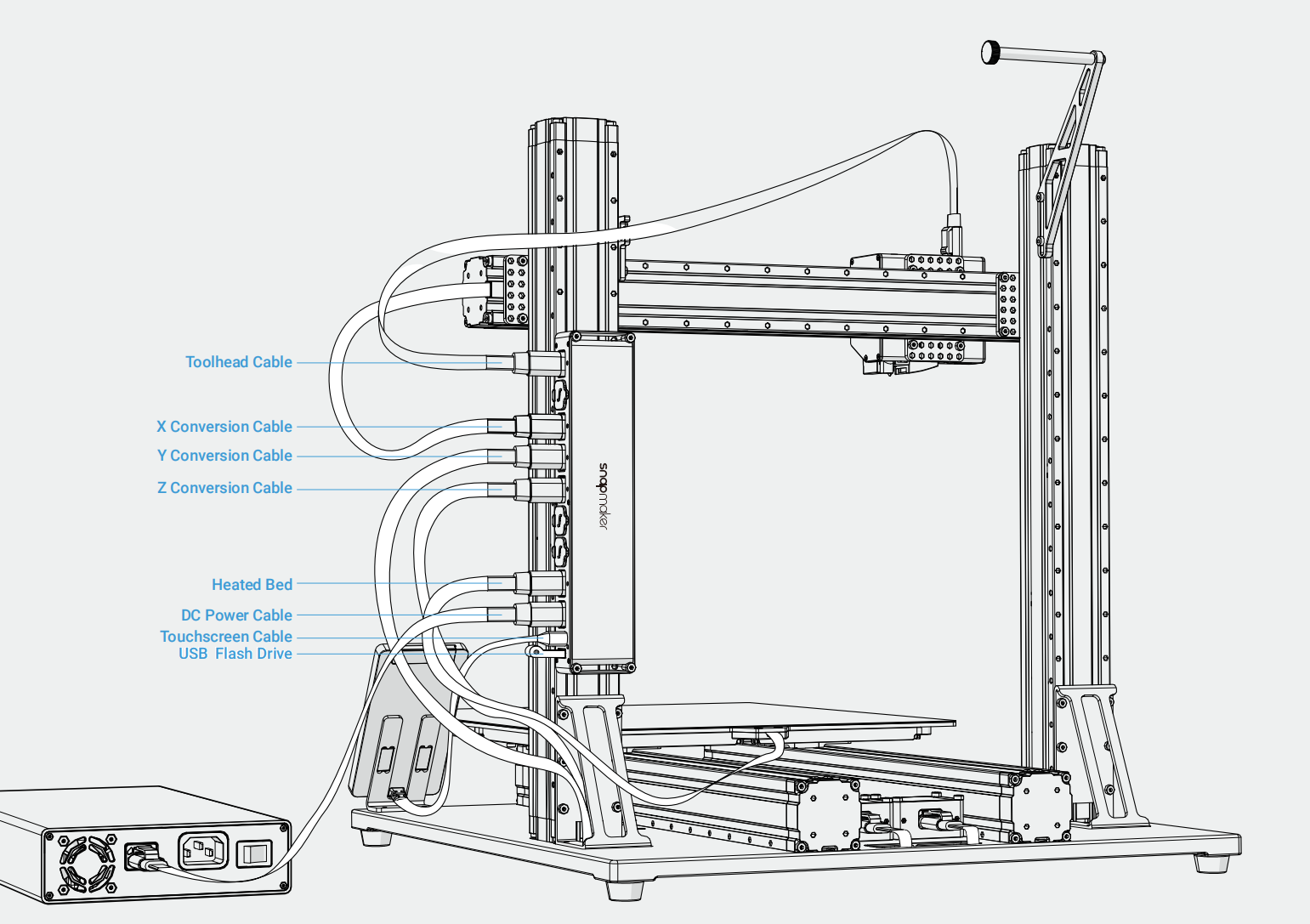 Toolhead Cable
X Conversion Cable
Y Conversion Cable
Z Conversion Cable
Heated Bed
DC Power Cable
Touchscreen Cable
USB Flash Drive
snapmaker