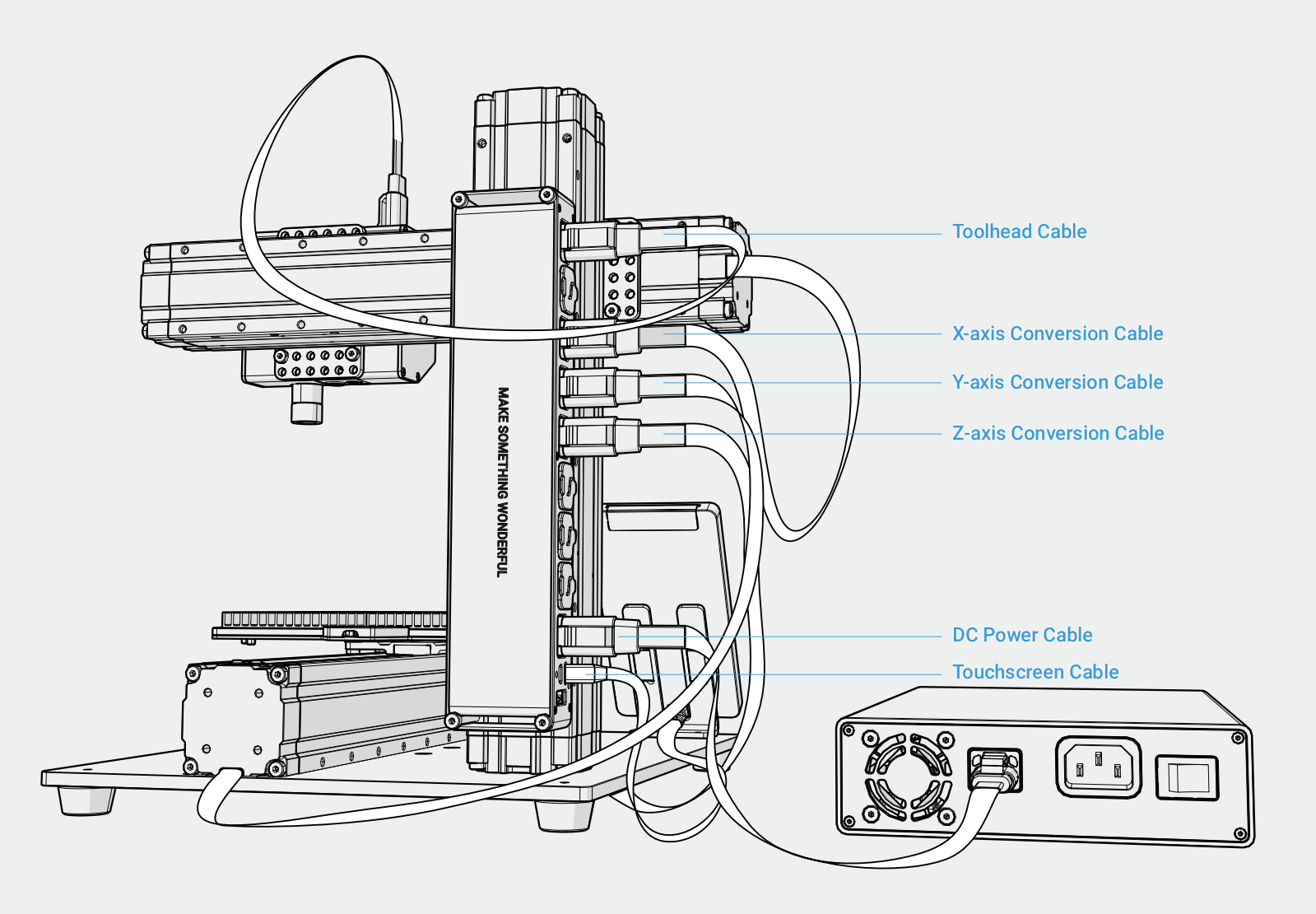 MAKE SOMETHING WONDERFUL

Toolhead Cable

X-axis Conversion Cable

Y-axis Conversion Cable

Z-axis Conversion Cable

DC Power Cable

Touchscreen Cable