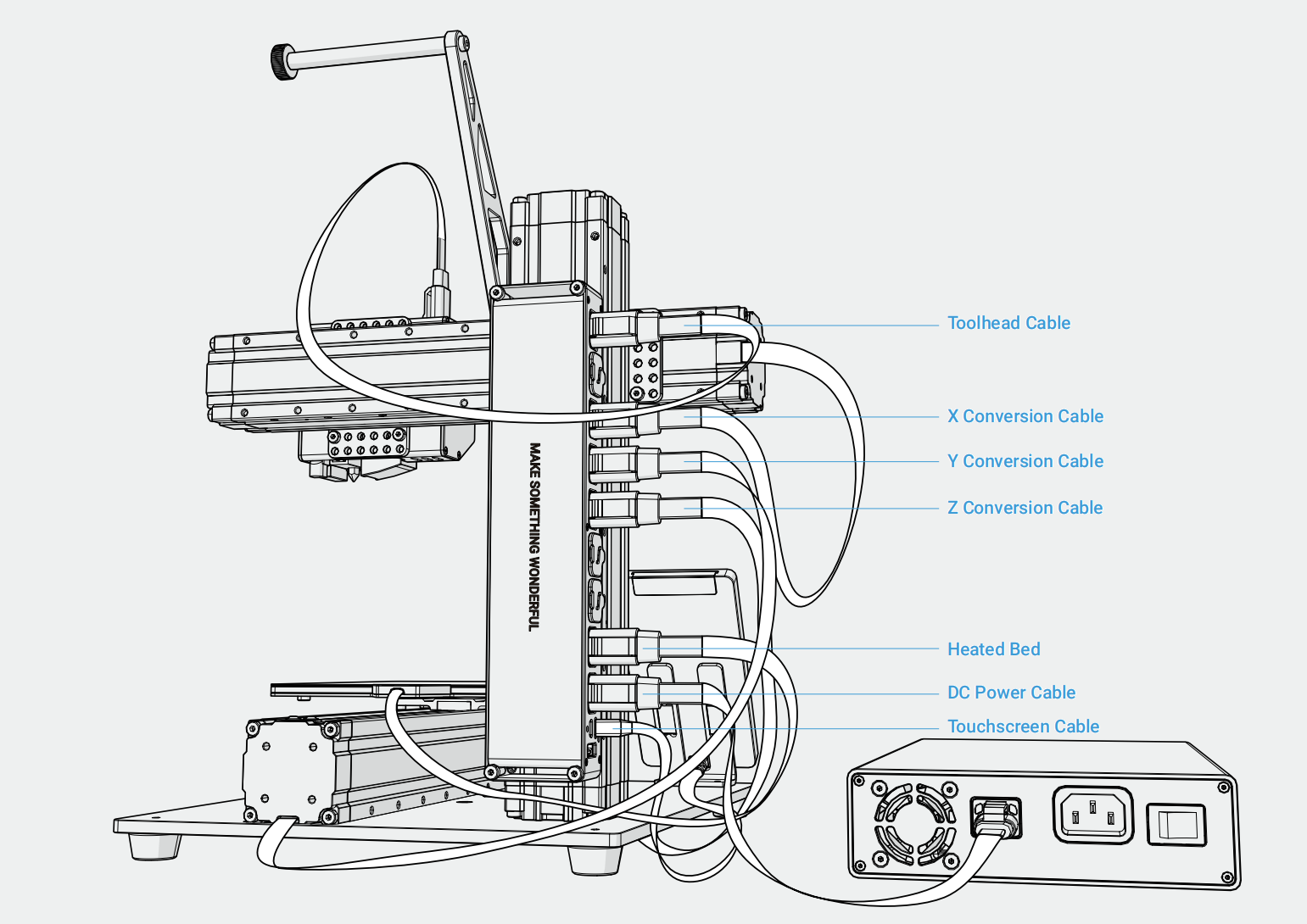 MAKE SOMETHING WONDERFUL

Toolhead Cable

X Conversion Cable

Y Conversion Cable

Z Conversion Cable

Heated Bed

DC Power Cable

Touchscreen Cable