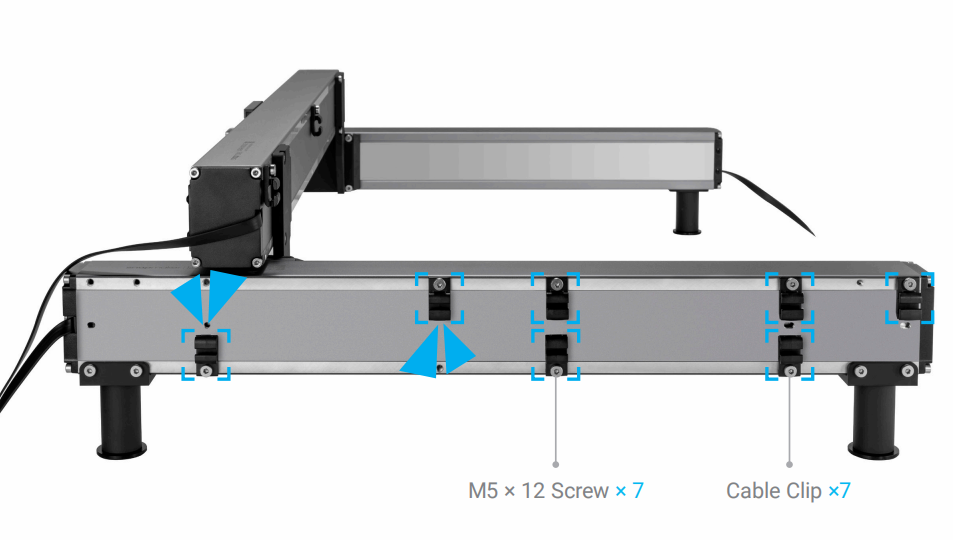 M5 × 12 Screw × 7

Cable Clip ×7