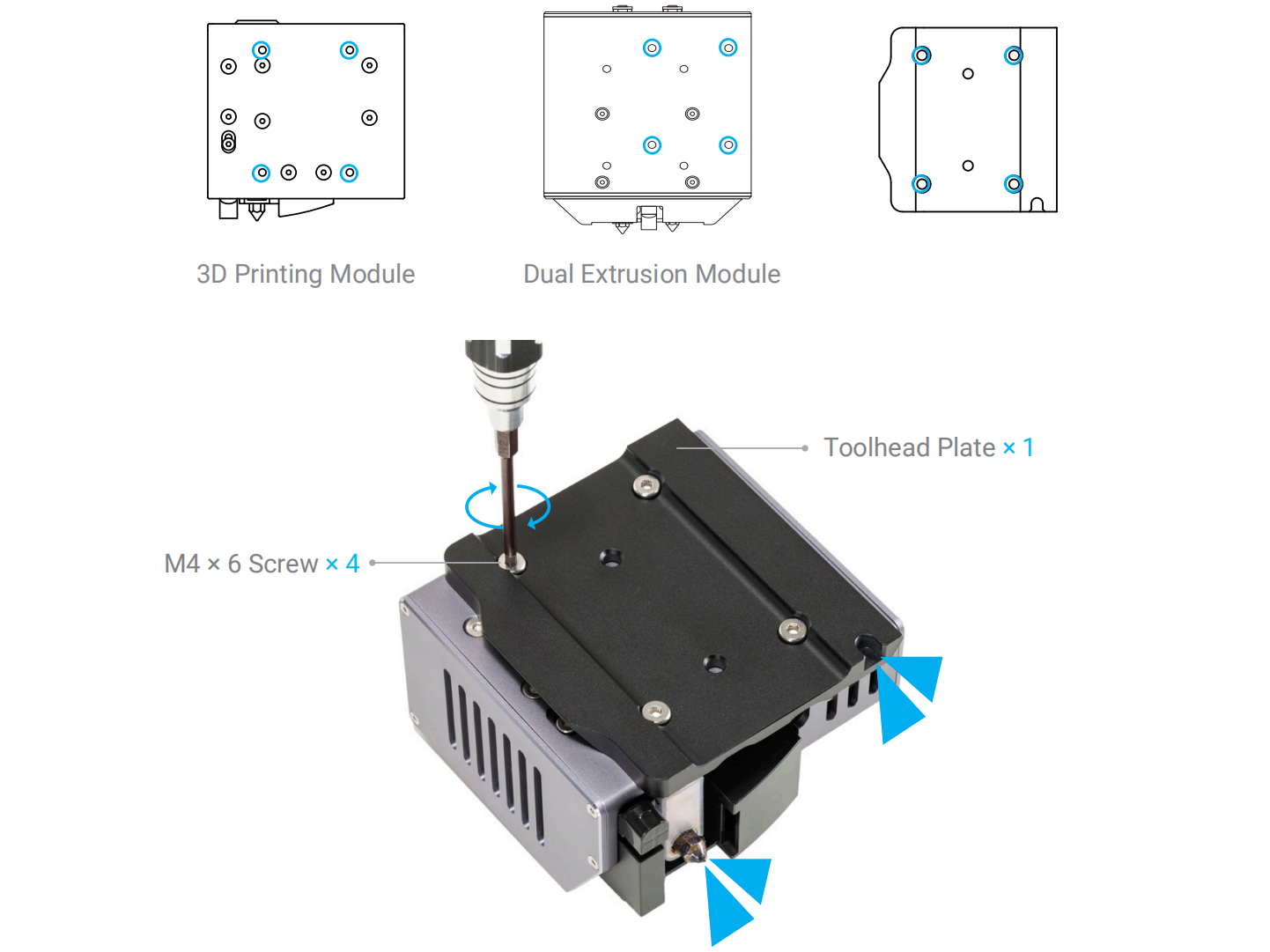 3D Printing Module

Dual Extrusion Module

Toolhead Plate × 1

M4 × 6 Screw × 4