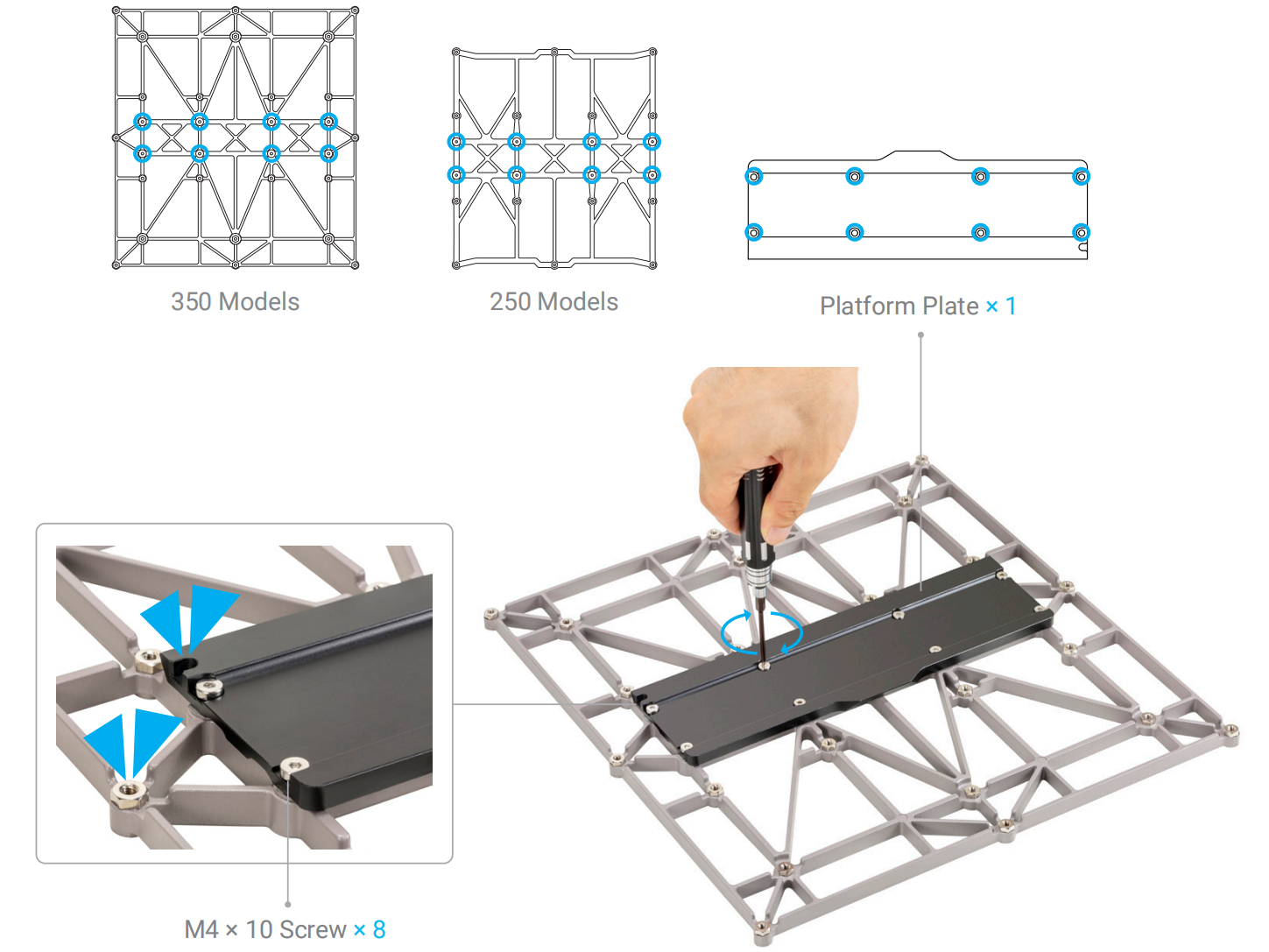 350 Models

250 Models

Platform Plate × 1

M4 × 10 Screw × 8