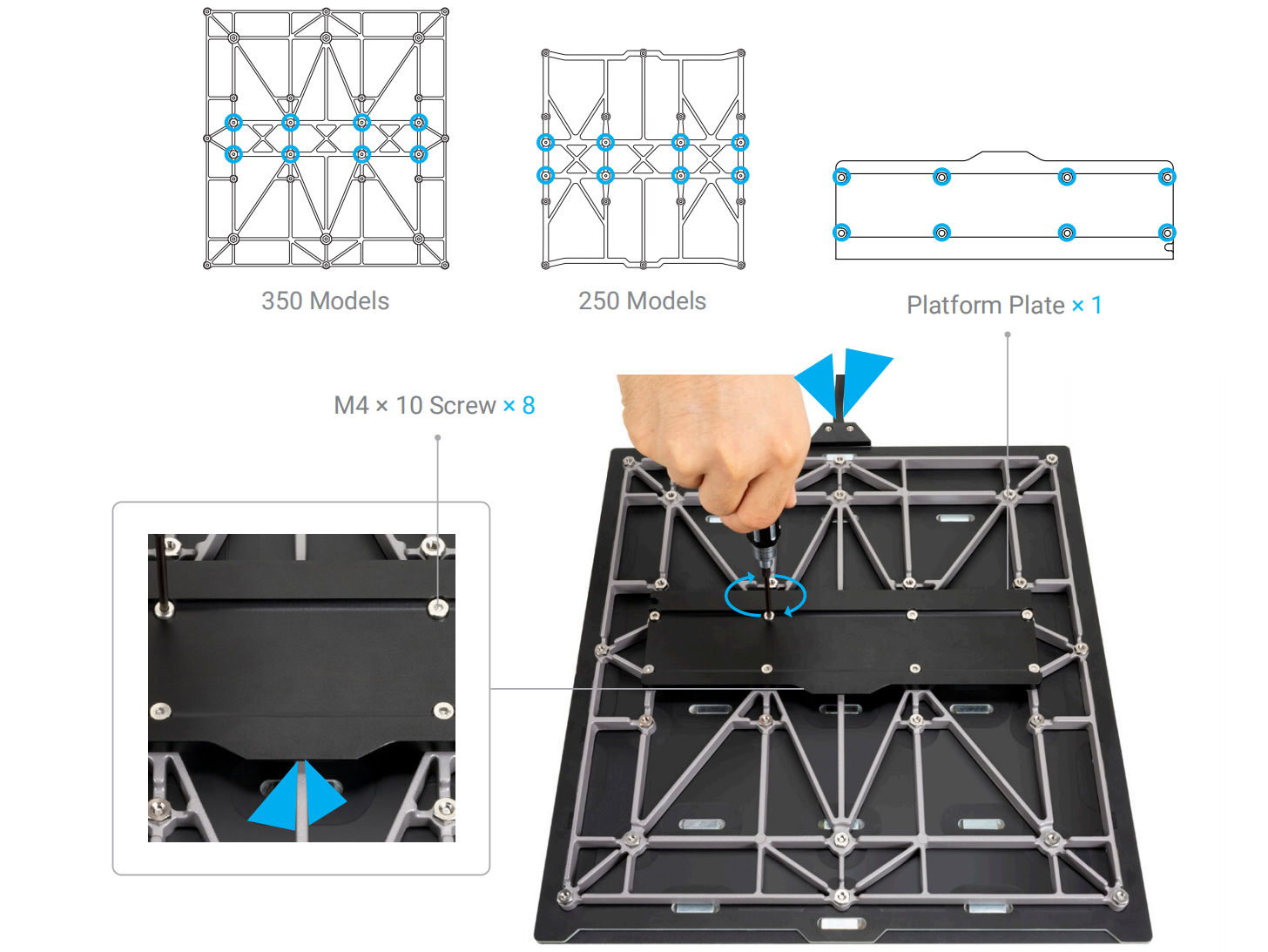 350 Models

250 Models

Platform Plate × 1

M4 × 10 Screw × 8