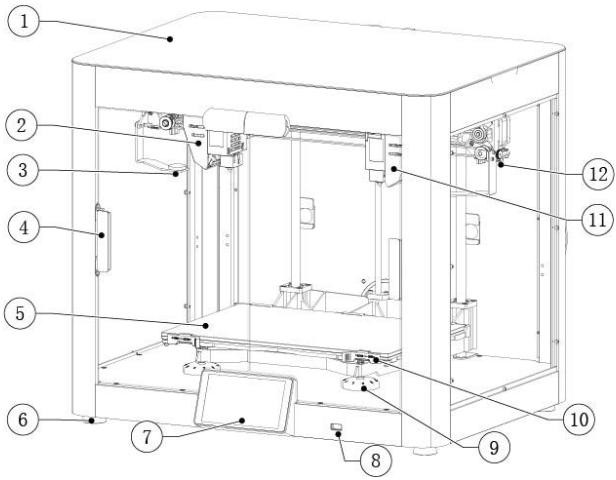 1
2
3
4
5
6
7
8
9
10
11
12