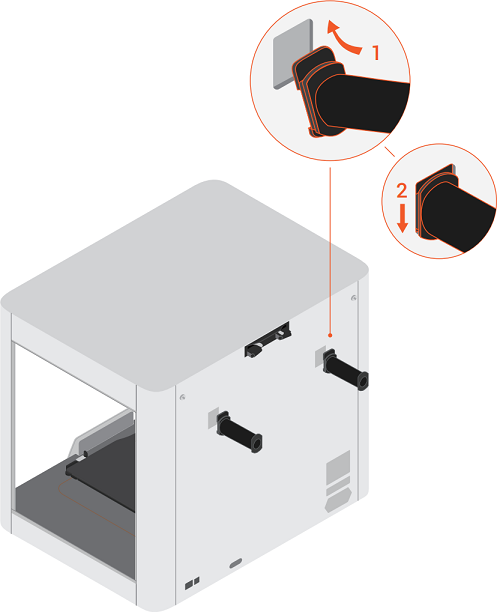 1

2