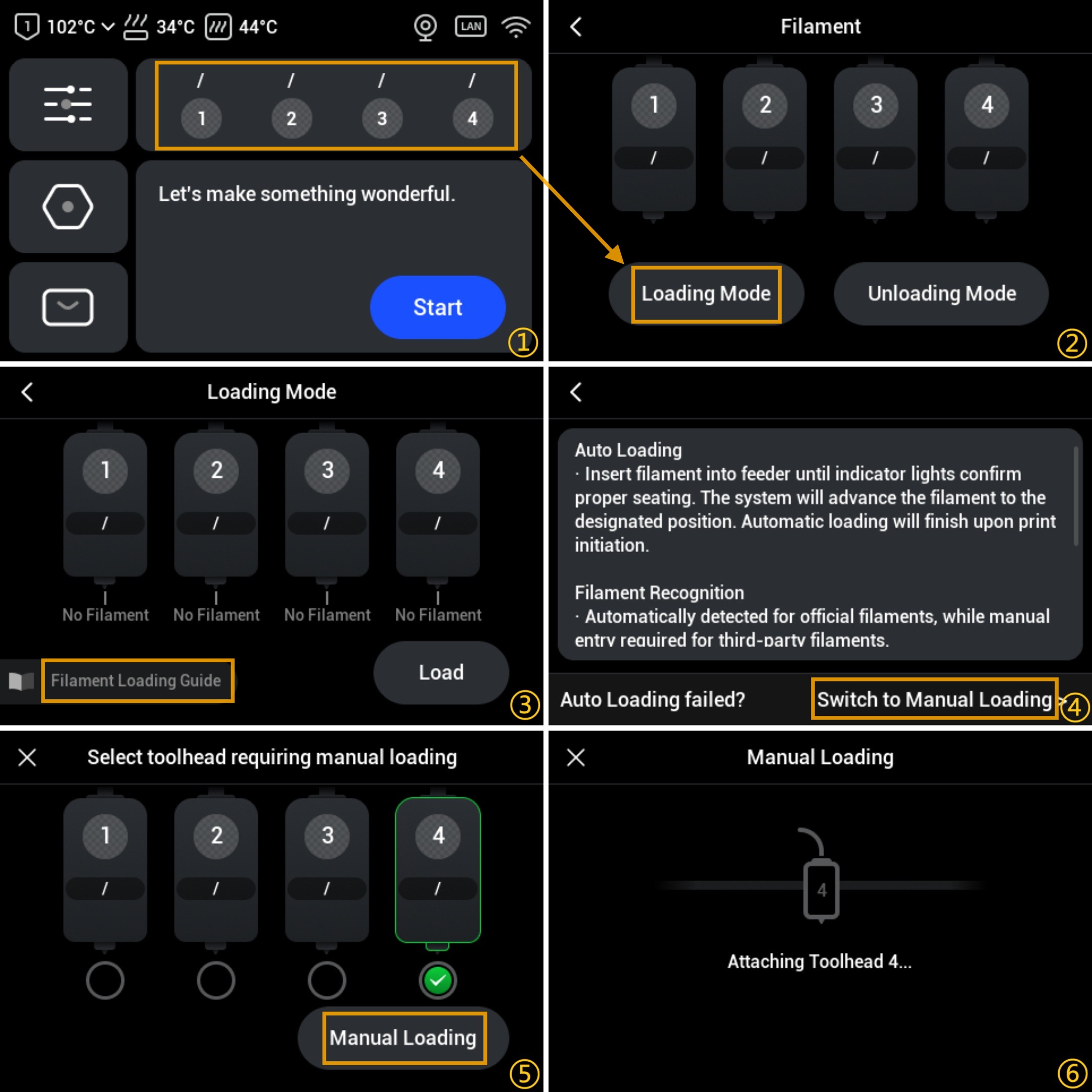 1 102°C 34°C 44°C LAN

/ / / /
1 2 3 4

Let's make something wonderful.

Start

①

Filament

1 2 3 4
/ / / /

Loading Mode

Unloading Mode

②

Loading Mode

1 2 3 4
/ / / /

No Filament No Filament No Filament No Filament

Filament Loading Guide

Load

③

Auto Loading
· Insert filament into feeder until indicator lights confirm proper seating. The system will advance the filament to the designated position. Automatic loading will finish upon print initiation.

Filament Recognition
· Automatically detected for official filaments, while manual entry required for third-party filaments.

Auto Loading failed?

Switch to Manual Loading >

④

Select toolhead requiring manual loading

1 2 3 4
/ / / /

Manual Loading

⑤

Manual Loading

4

Attaching Toolhead 4...

⑥