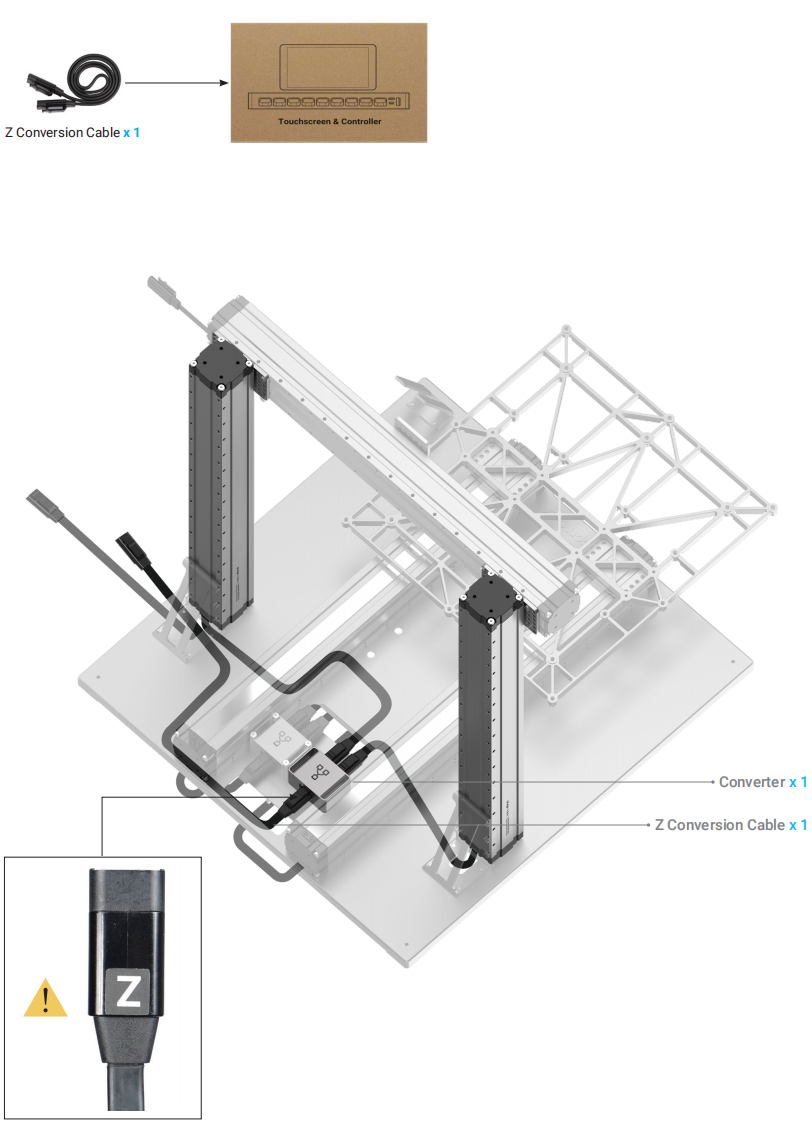 Z Conversion Cable x 1

Touchscreen & Controller

Converter x 1

Z Conversion Cable x 1

Z