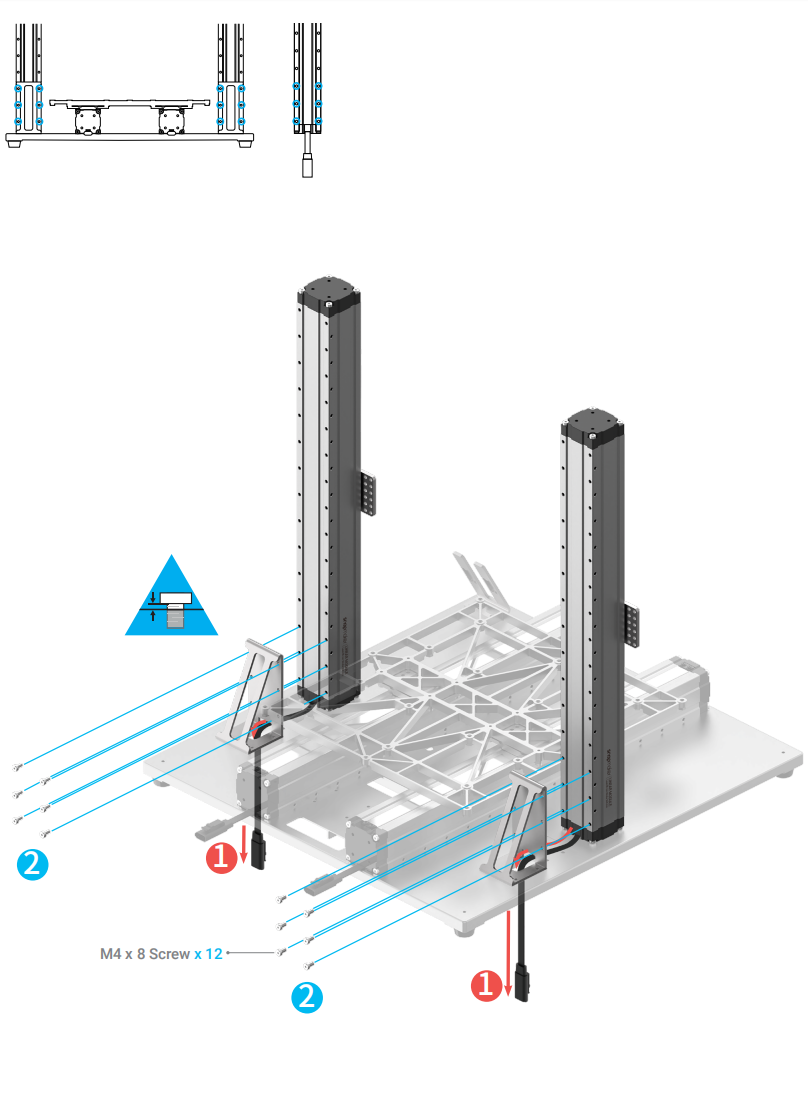 2

1

M4 x 8 Screw x 12

2

1