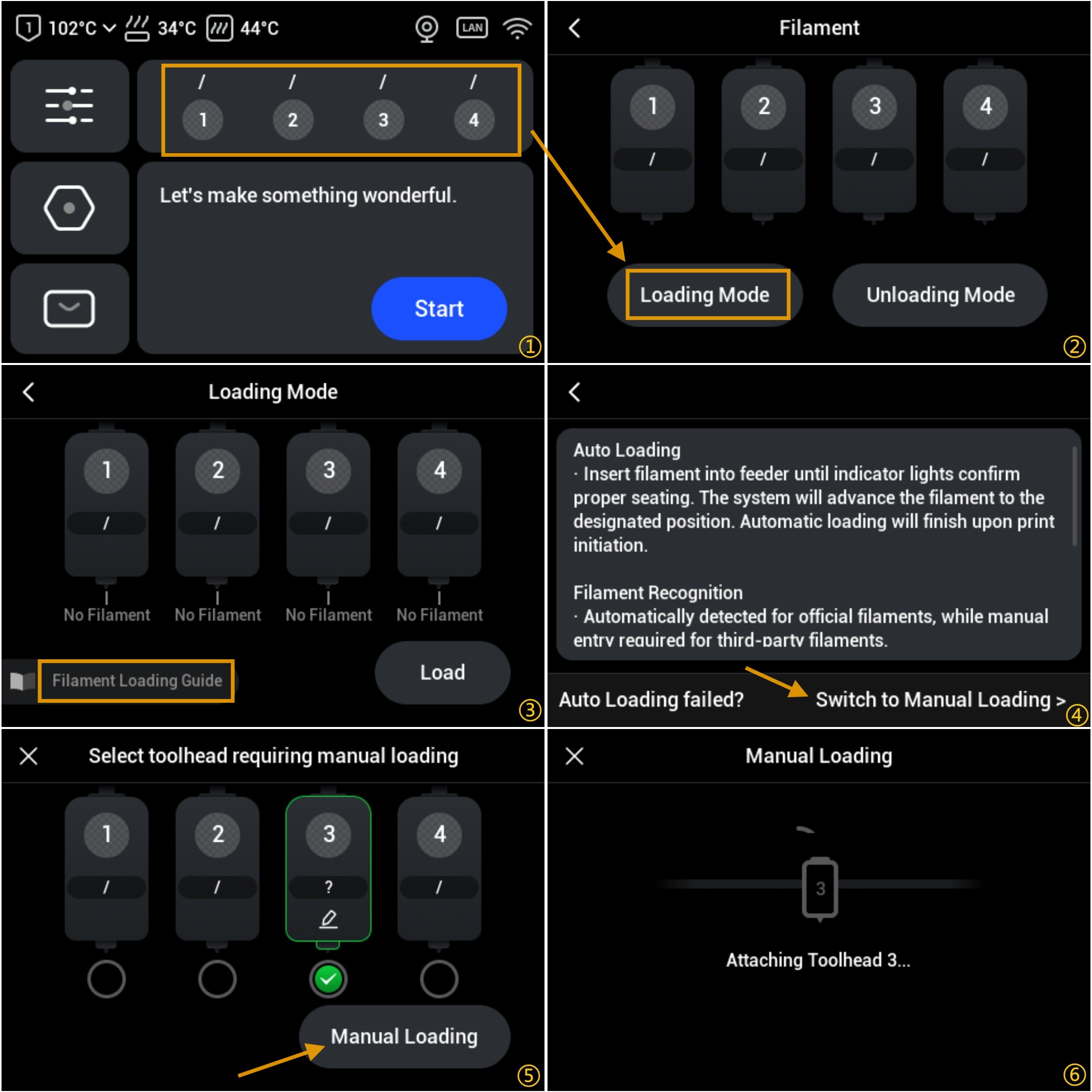 1 102°C 34°C 44°C LAN

/ / / /
1 2 3 4

Let's make something wonderful.

Start

①

Filament

1 2 3 4
/ / / /

Loading Mode

Unloading Mode

②

Loading Mode

1 2 3 4
/ / / /

No Filament No Filament No Filament No Filament

Filament Loading Guide

Load

③

Auto Loading
· Insert filament into feeder until indicator lights confirm proper seating. The system will advance the filament to the designated position. Automatic loading will finish upon print initiation.

Filament Recognition
· Automatically detected for official filaments, while manual entry required for third-party filaments.

Auto Loading failed?

Switch to Manual Loading >

④

Select toolhead requiring manual loading

1 2 3 4
/ / ? /

Manual Loading

⑤

Manual Loading

3

Attaching Toolhead 3...

⑥