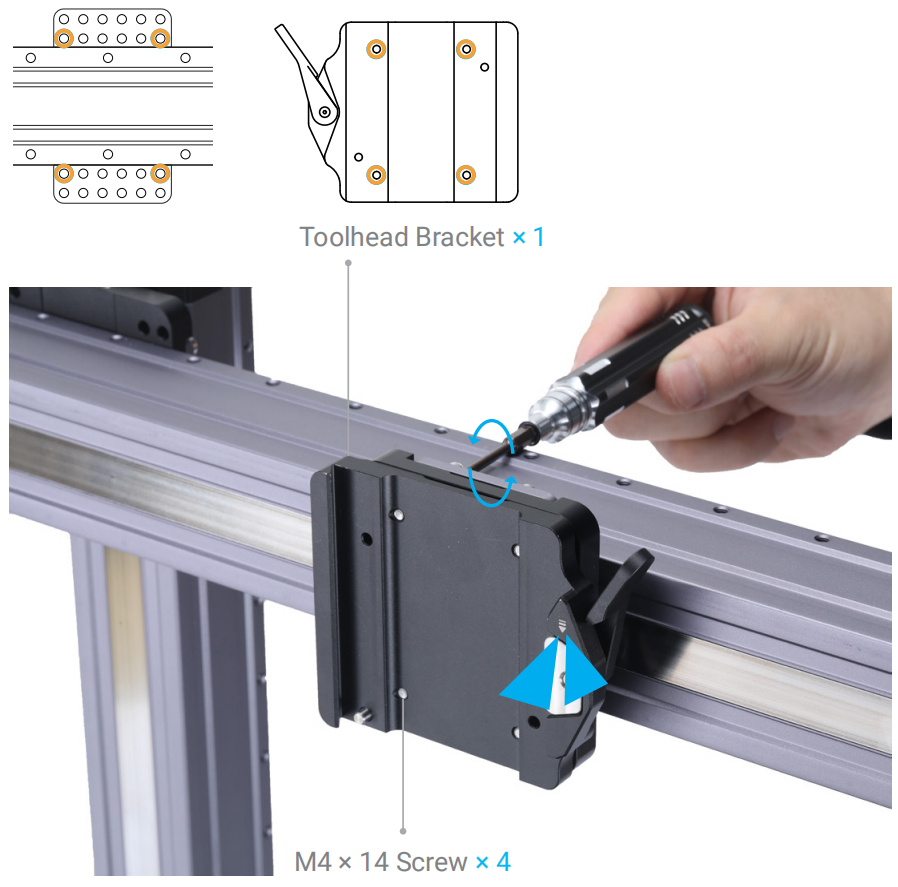 Toolhead Bracket × 1

M4 × 14 Screw × 4